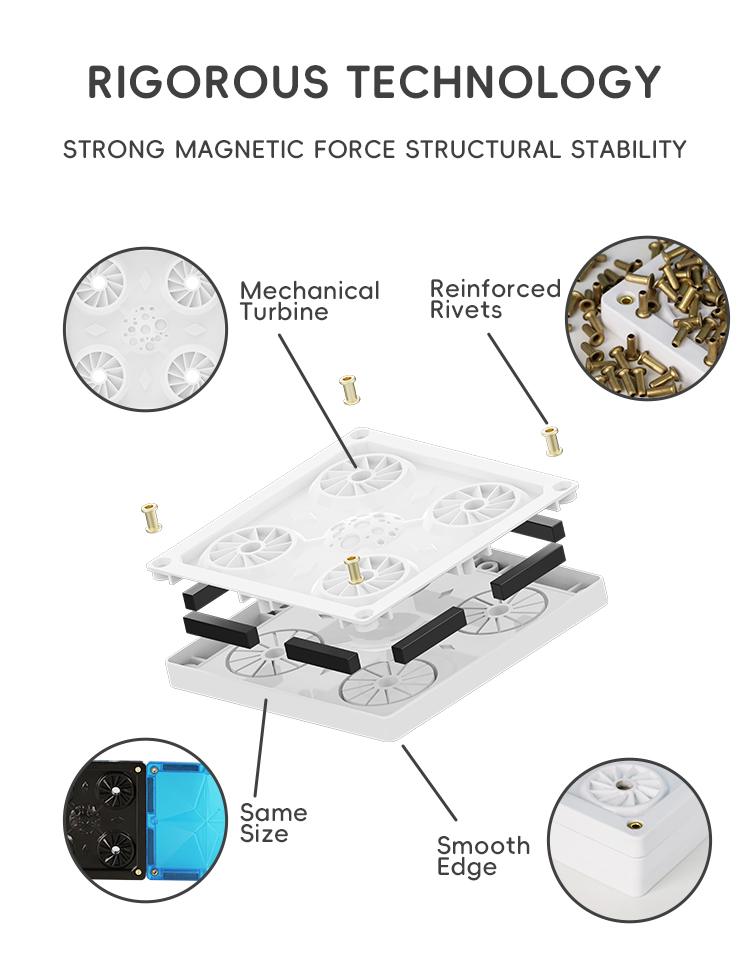 RIGOROUS TECHNOLOGY

STRONG MAGNETIC FORCE STRUCTURAL STABILITY

Mechanical Turbine

Reinforced Rivets

Same Size

Smooth Edge